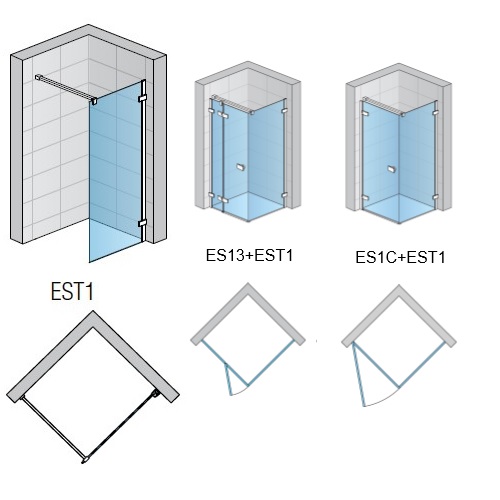 ES13+EST1

ES1C+EST1

EST1